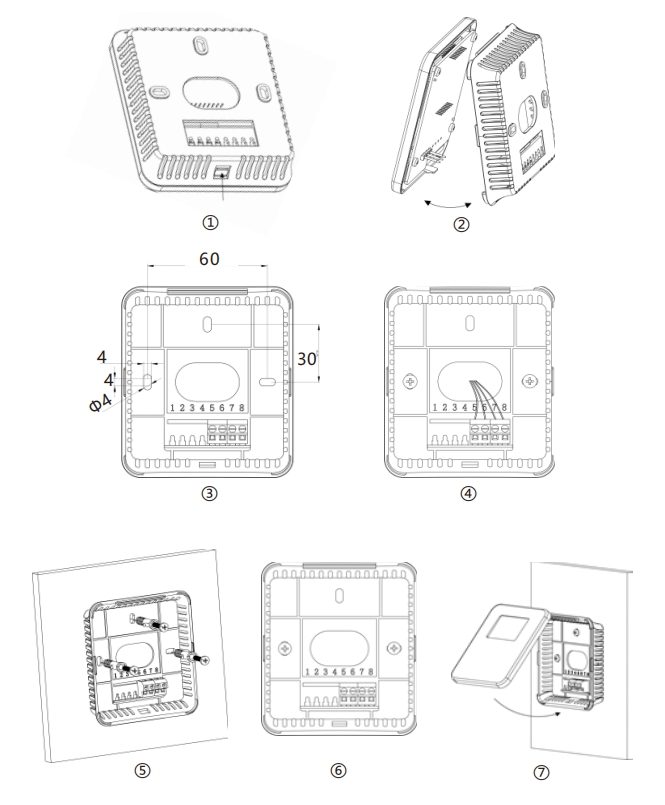 ①

②

60

4

4

Φ4

30

1 2 3 4 5 6 7 8

③

1 2 3 4 5 6 7 8

④

1 2 3 4 5 6 7 8

⑤

1 2 3 4 5 6 7 8

⑥

⑦